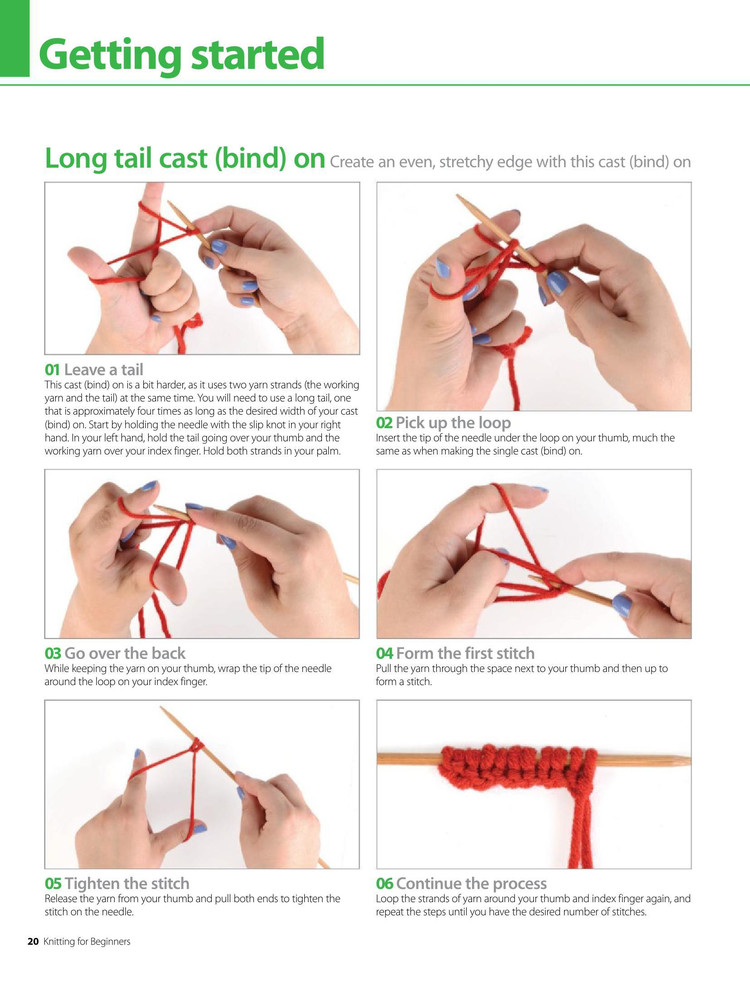 Getting started

Long tail cast (bind) on Create an even, stretchy edge with this cast (bind) on

01 Leave a tail
This cast (bind) on is a bit harder, as it uses two yarn strands (the working yarn and the tail) at the same time. You will need to use a long tail, one that is approximately four times as long as the desired width of your cast (bind) on. Start by holding the needle with the slip knot in your right hand. In your left hand, hold the tail going over your thumb and the working yarn over your index finger. Hold both strands in your palm.

02 Pick up the loop
Insert the tip of the needle under the loop on your thumb, much the same as when making the single cast (bind) on.

03 Go over the back
While keeping the yarn on your thumb, wrap the tip of the needle around the loop on your index finger.

04 Form the first stitch
Pull the yarn through the space next to your thumb and then up to form a stitch.

05 Tighten the stitch
Release the yarn from your thumb and pull both ends to tighten the stitch on the needle.

06 Continue the process
Loop the strands of yarn around your thumb and index finger again, and repeat the steps until you have the desired number of stitches.

20 Knitting for Beginners