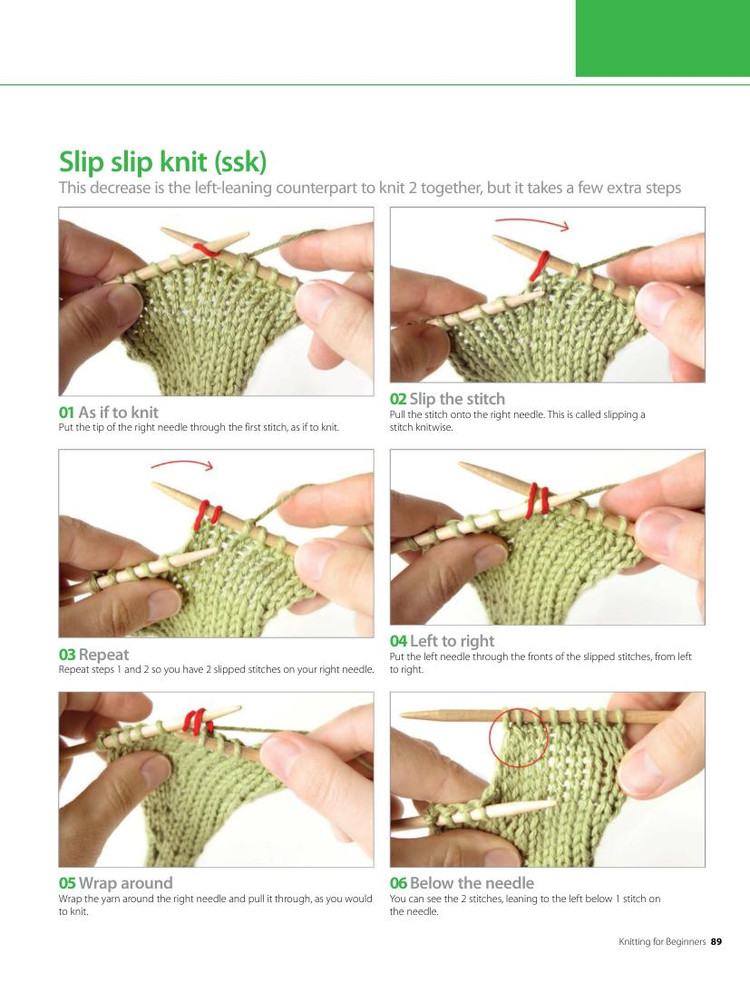 Slip slip knit (ssk)
This decrease is the left-leaning counterpart to knit 2 together, but it takes a few extra steps

01 As if to knit
Put the tip of the right needle through the first stitch, as if to knit.

02 Slip the stitch
Pull the stitch onto the right needle. This is called slipping a stitch knitwise.

03 Repeat
Repeat steps 1 and 2 so you have 2 slipped stitches on your right needle.

04 Left to right
Put the left needle through the fronts of the slipped stitches, from left to right.

05 Wrap around
Wrap the yarn around the right needle and pull it through, as you would to knit.

06 Below the needle
You can see the 2 stitches, leaning to the left below 1 stitch on the needle.

Knitting for Beginners 89